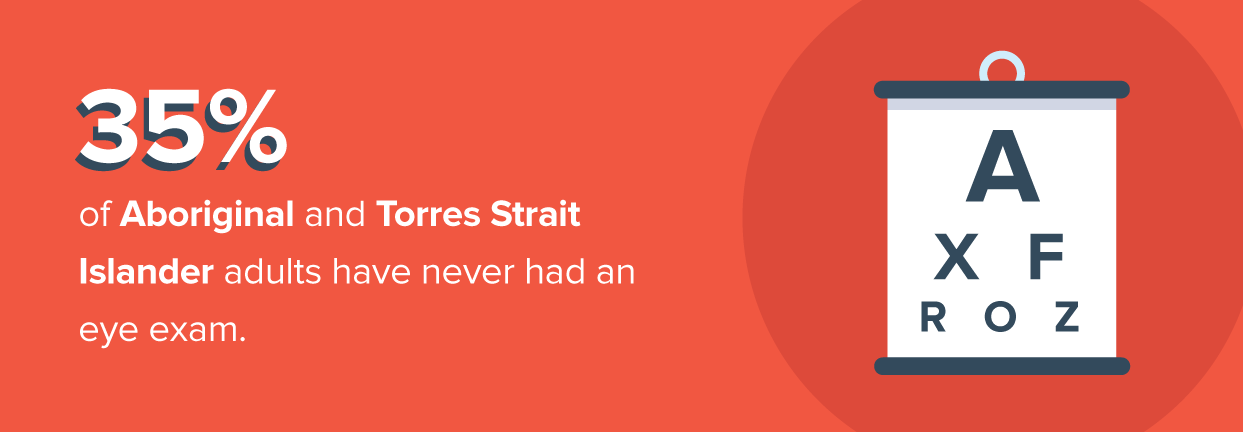 35%

of Aboriginal and Torres Strait Islander adults have never had an eye exam.

A
X F
R O Z