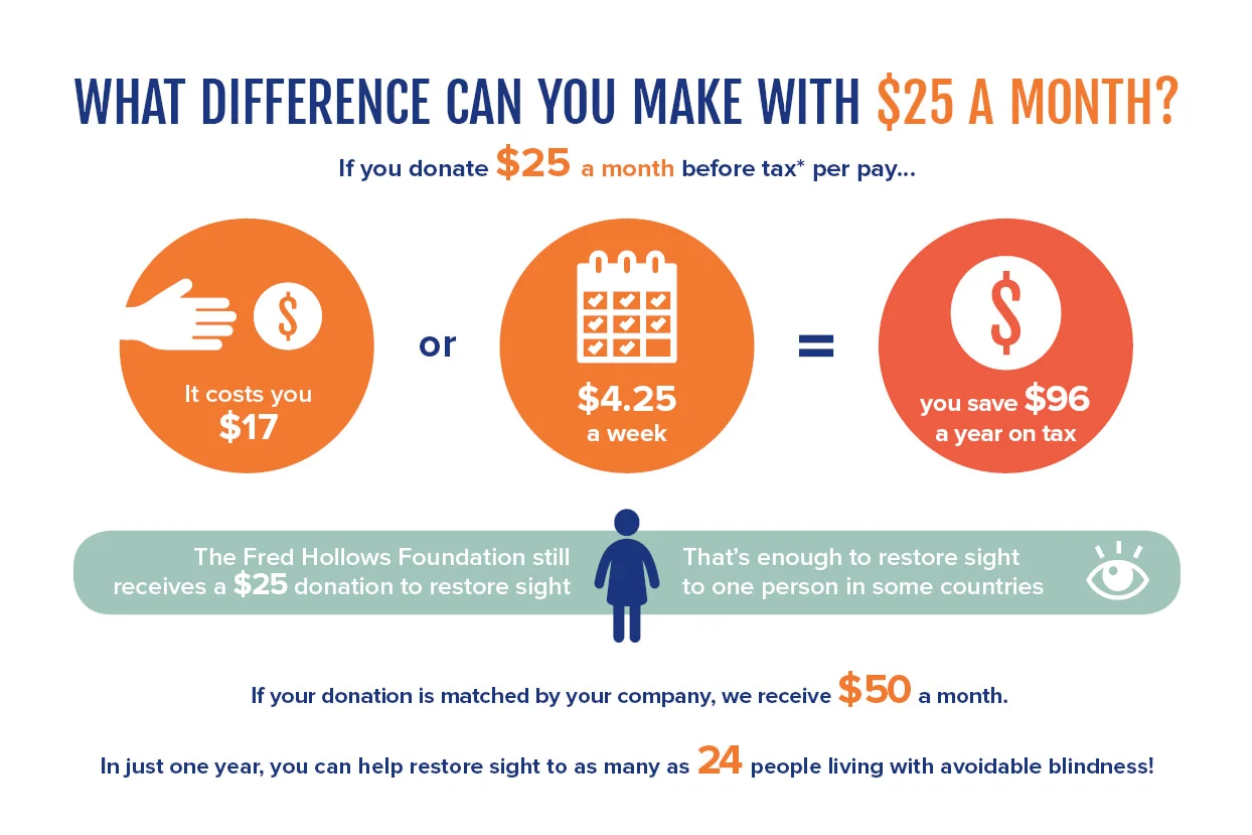 WHAT DIFFERENCE CAN YOU MAKE WITH $25 A MONTH?

If you donate $25 a month before tax* per pay...

It costs you $17

or

$4.25 a week

=

you save $96 a year on tax

The Fred Hollows Foundation still receives a $25 donation to restore sight

That's enough to restore sight to one person in some countries

If your donation is matched by your company, we receive $50 a month.

In just one year, you can help restore sight to as many as 24 people living with avoidable blindness!