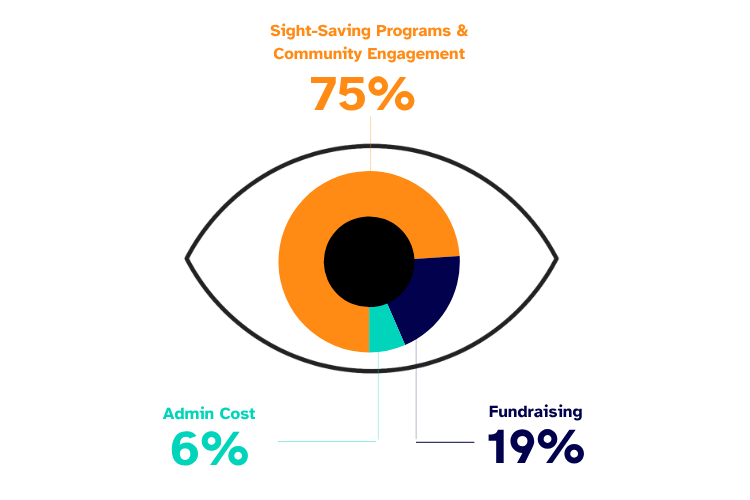 Sight-Saving Programs & Community Engagement
75%

Admin Cost
6%

Fundraising
19%